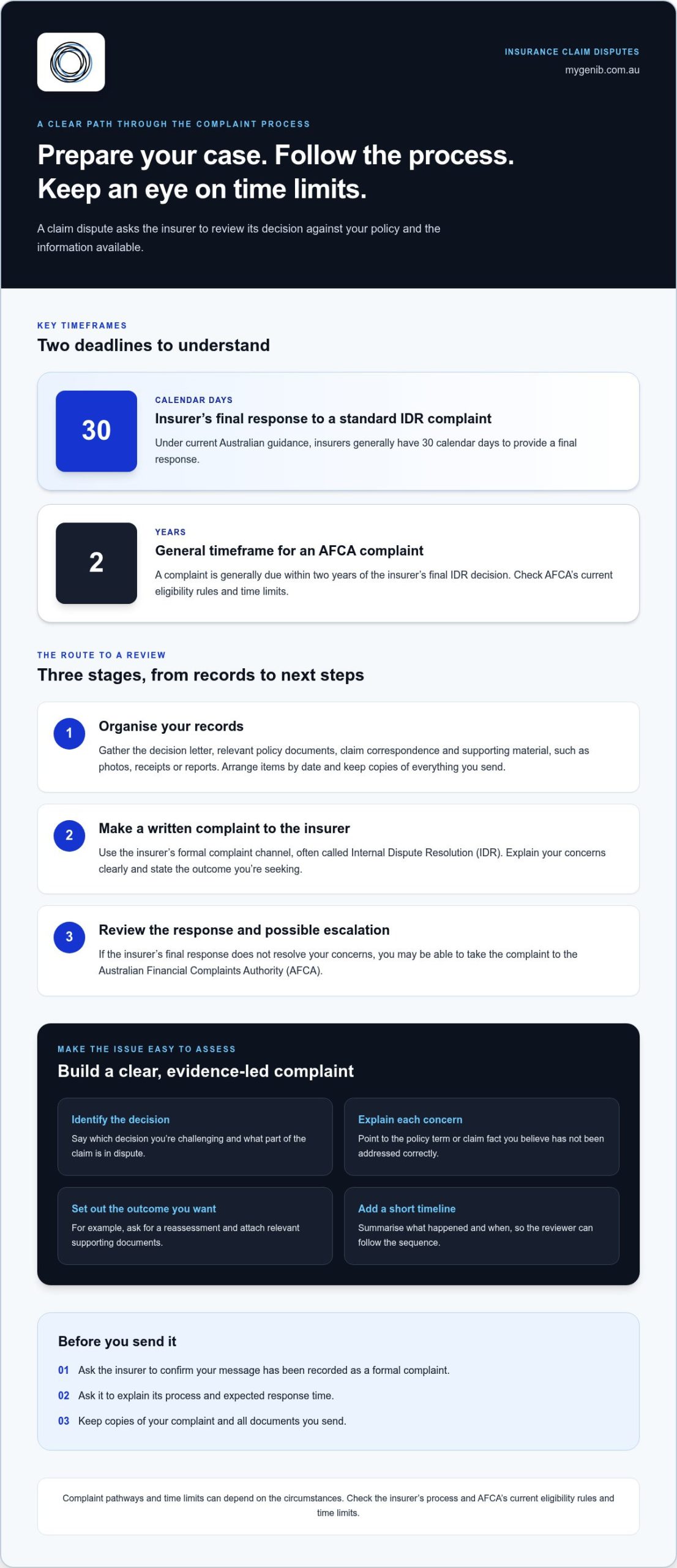 INSURANCE CLAIM DISPUTES
mygenib.com.au

A CLEAR PATH THROUGH THE COMPLAINT PROCESS

Prepare your case. Follow the process. Keep an eye on time limits.

A claim dispute asks the insurer to review its decision against your policy and the information available.

KEY TIMEFRAMES

Two deadlines to understand

30

CALENDAR DAYS

Insurer's final response to a standard IDR complaint

Under current Australian guidance, insurers generally have 30 calendar days to provide a final response.

2

YEARS

General timeframe for an AFCA complaint

A complaint is generally due within two years of the insurer's final IDR decision. Check AFCA's current eligibility rules and time limits.

THE ROUTE TO A REVIEW

Three stages, from records to next steps

1

Organise your records

Gather the decision letter, relevant policy documents, claim correspondence and supporting material, such as photos, receipts or reports. Arrange items by date and keep copies of everything you send.

2

Make a written complaint to the insurer

Use the insurer's formal complaint channel, often called Internal Dispute Resolution (IDR). Explain your concerns clearly and state the outcome you're seeking.

3

Review the response and possible escalation

If the insurer's final response does not resolve your concerns, you may be able to take the complaint to the Australian Financial Complaints Authority (AFCA).

MAKE THE ISSUE EASY TO ASSESS

Build a clear, evidence-led complaint

Identify the decision

Say which decision you're challenging and what part of the claim is in dispute.

Explain each concern

Point to the policy term or claim fact you believe has not been addressed correctly.

Set out the outcome you want

For example, ask for a reassessment and attach relevant supporting documents.

Add a short timeline

Summarise what happened and when, so the reviewer can follow the sequence.

Before you send it

01 Ask the insurer to confirm your message has been recorded as a formal complaint.

02 Ask it to explain its process and expected response time.

03 Keep copies of your complaint and all documents you send.

Complaint pathways and time limits can depend on the circumstances. Check the insurer's process and AFCA's current eligibility rules and time limits.